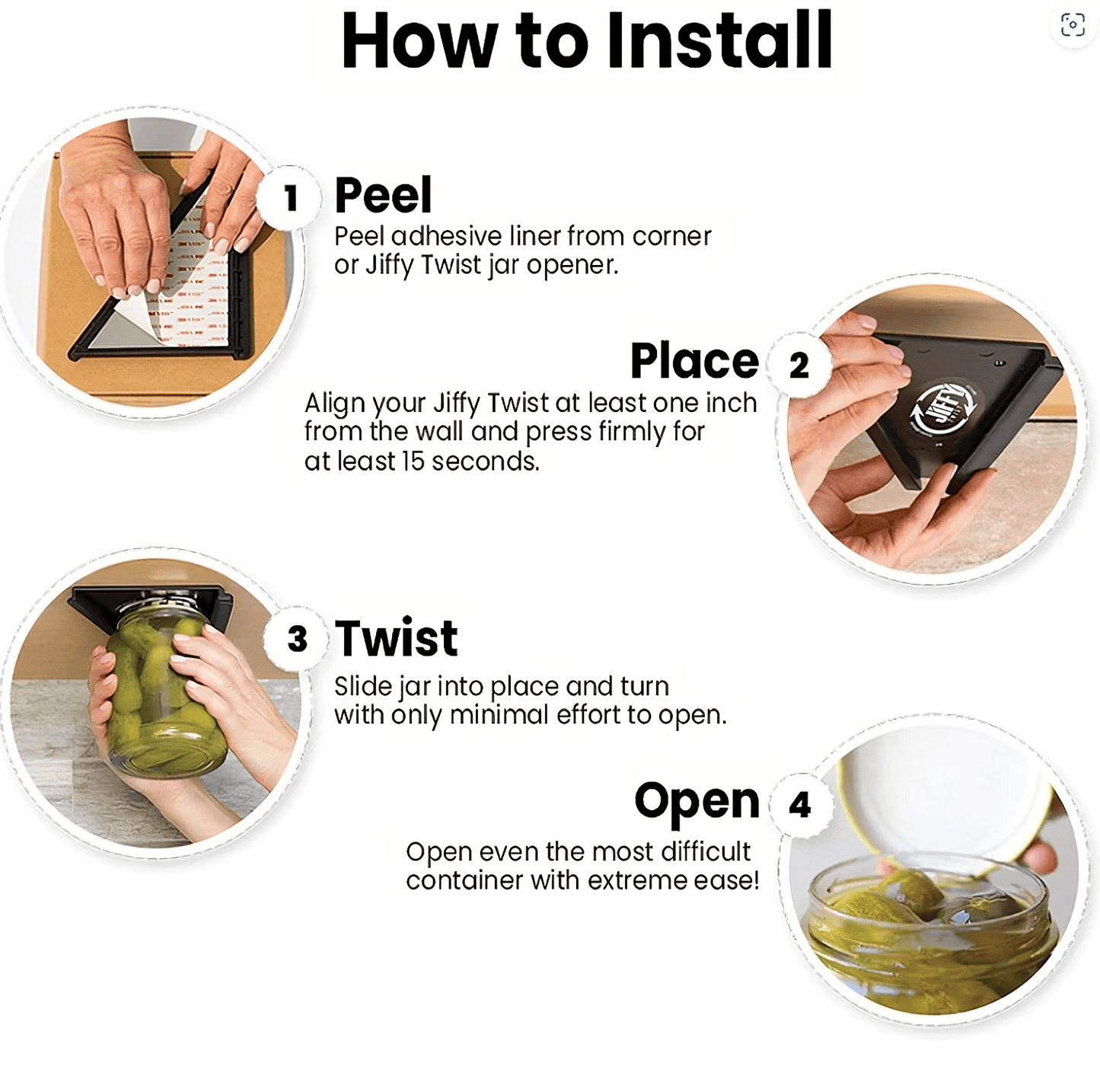 How to Install

1 Peel

Peel adhesive liner from corner or Jiffy Twist jar opener.

Place 2

Align your Jiffy Twist at least one inch from the wall and press firmly for at least 15 seconds.

JIFFY

3 Twist

Slide jar into place and turn with only minimal effort to open.

Open 4

Open even the most difficult container with extreme ease!