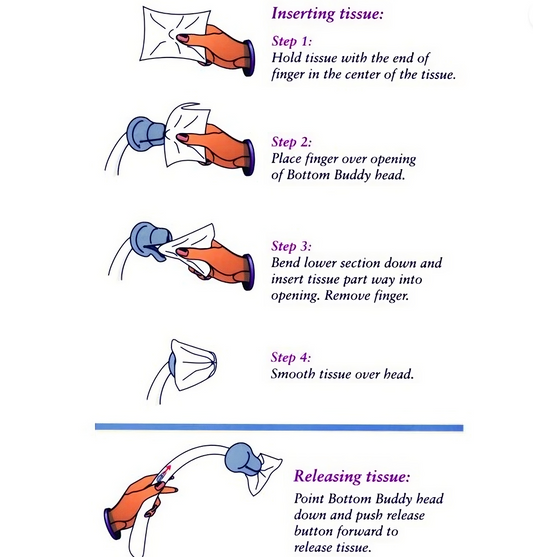 Inserting tissue:

Step 1:
Hold tissue with the end of finger in the center of the tissue.

Step 2:
Place finger over opening of Bottom Buddy head.

Step 3:
Bend lower section down and insert tissue part way into opening. Remove finger.

Step 4:
Smooth tissue over head.

Releasing tissue:
Point Bottom Buddy head down and push release button forward to release tissue.