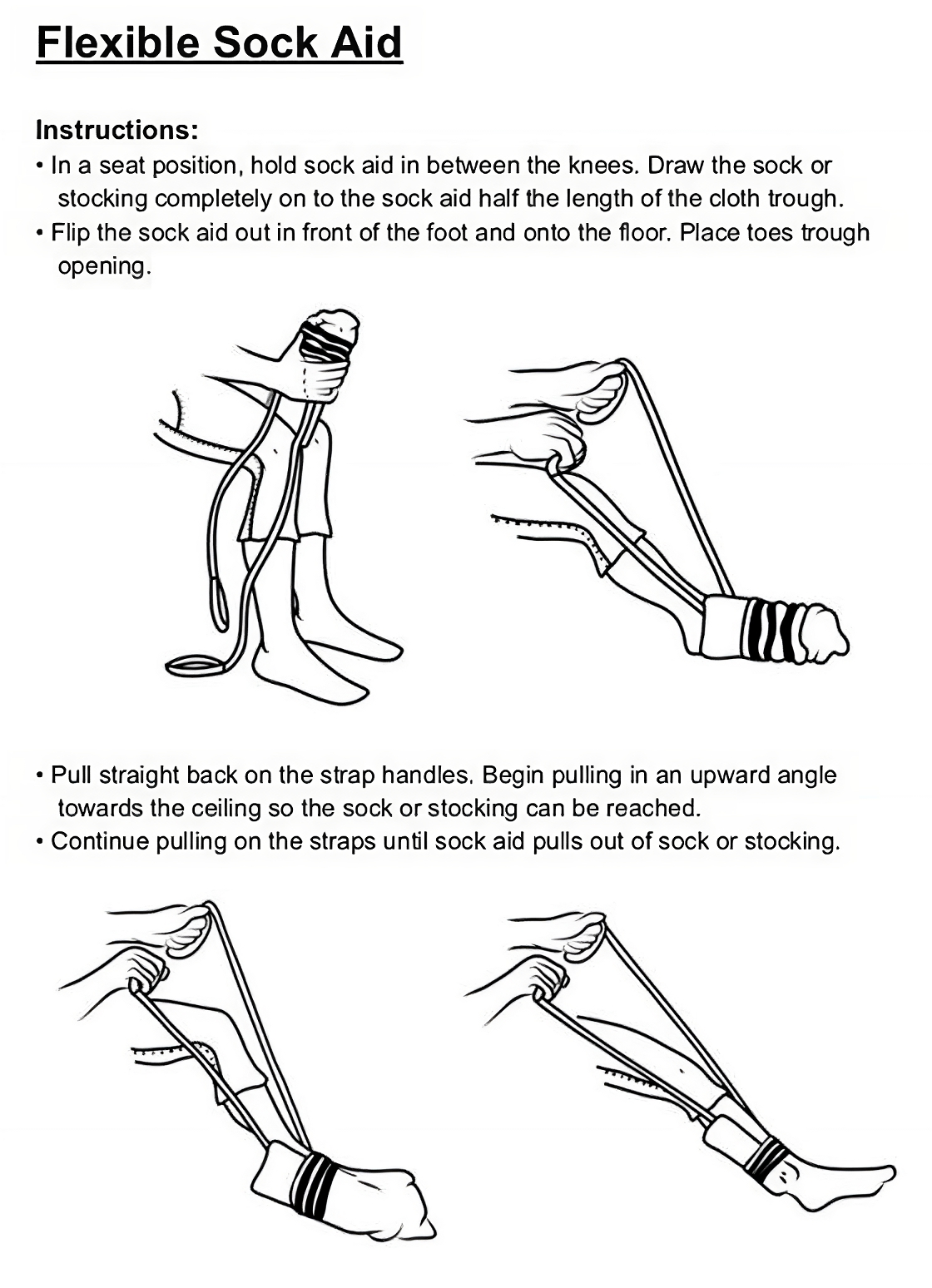 Flexible Sock Aid

Instructions:
• In a seat position, hold sock aid in between the knees. Draw the sock or stocking completely on to the sock aid half the length of the cloth trough.
• Flip the sock aid out in front of the foot and onto the floor. Place toes trough opening.

• Pull straight back on the strap handles. Begin pulling in an upward angle towards the ceiling so the sock or stocking can be reached.
• Continue pulling on the straps until sock aid pulls out of sock or stocking.